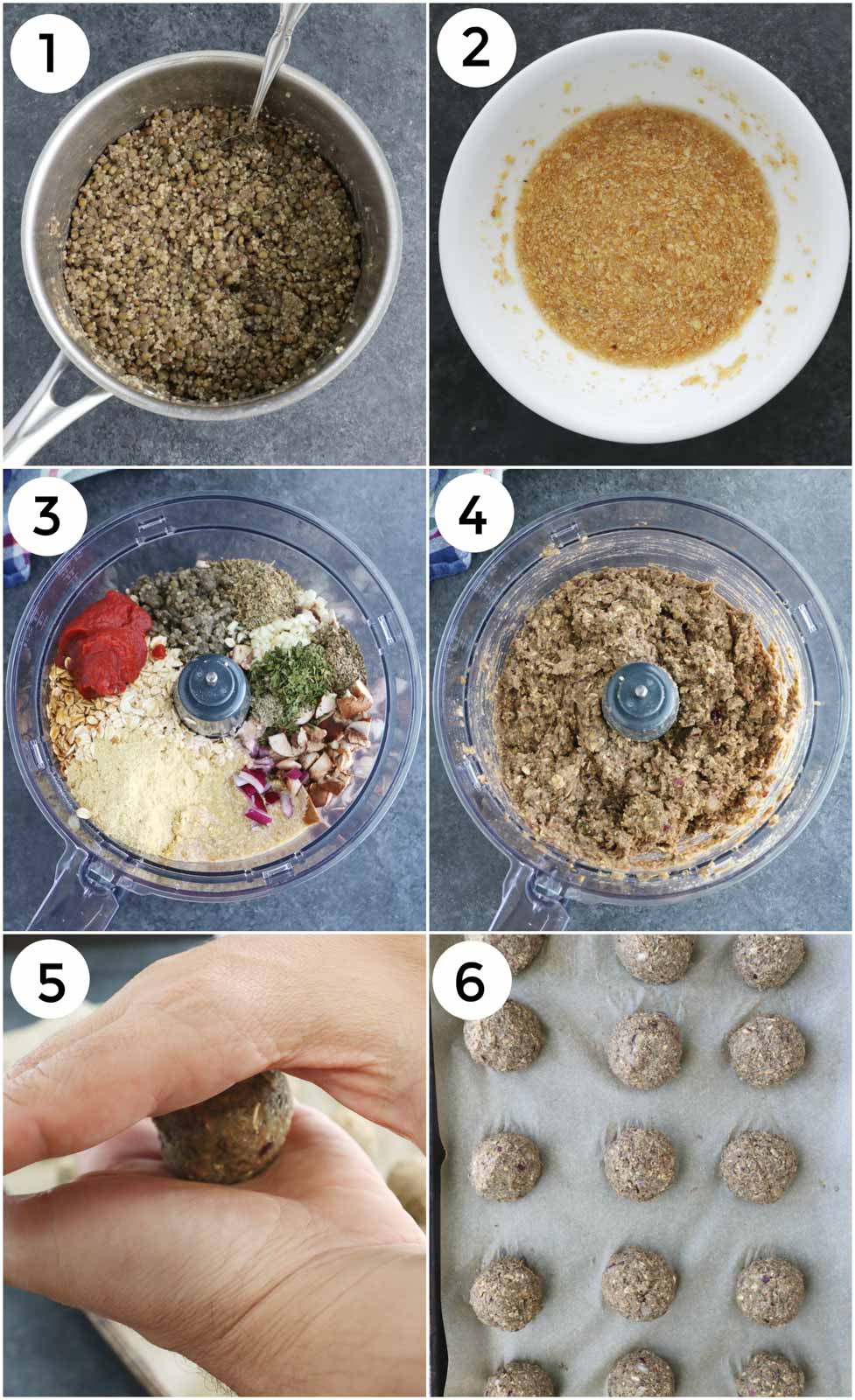 1
2
3
4
5
6