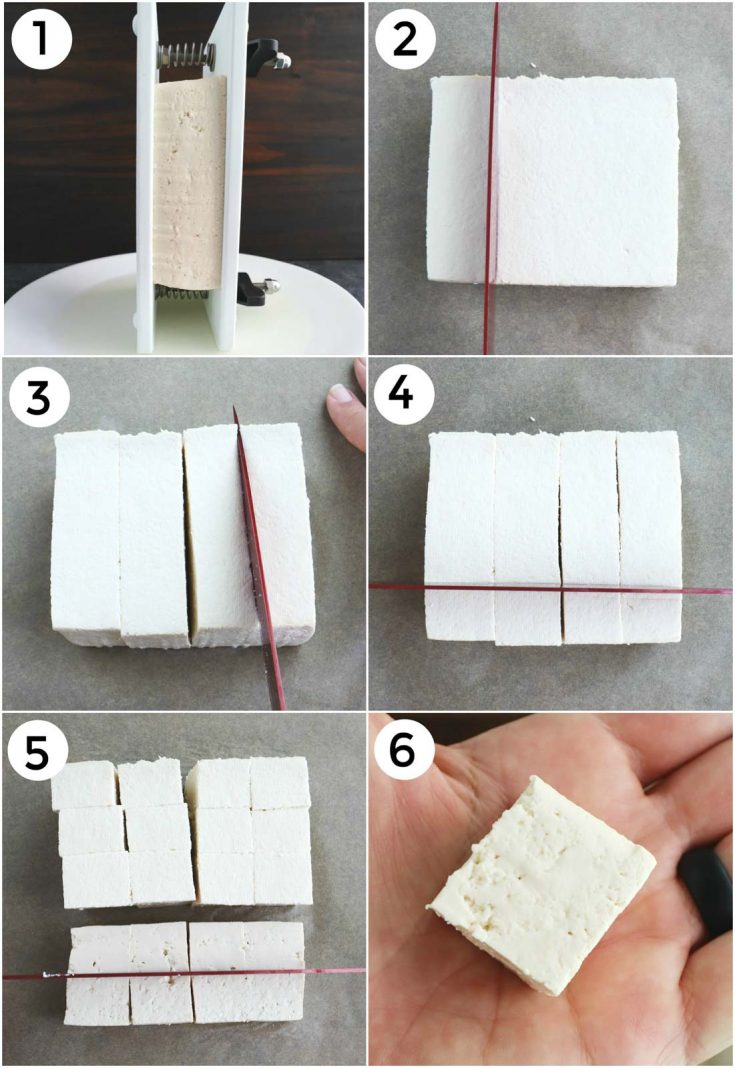 1

2

3

4

5

6