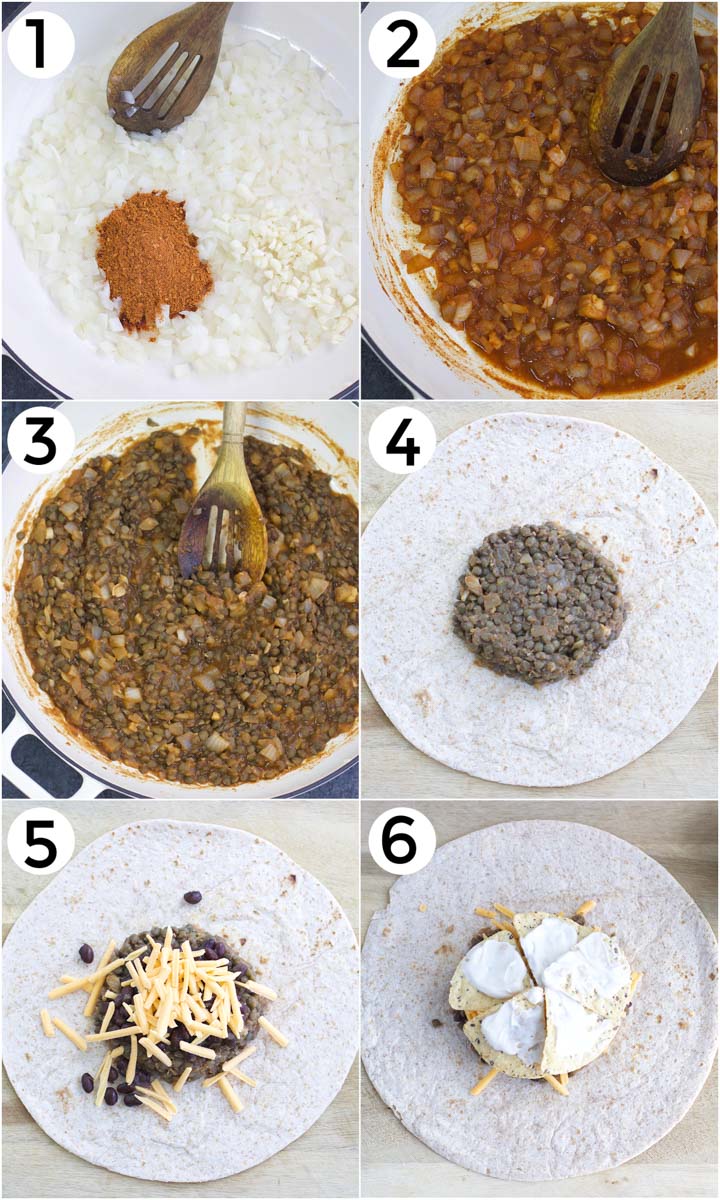 1

2

3

4

5

6