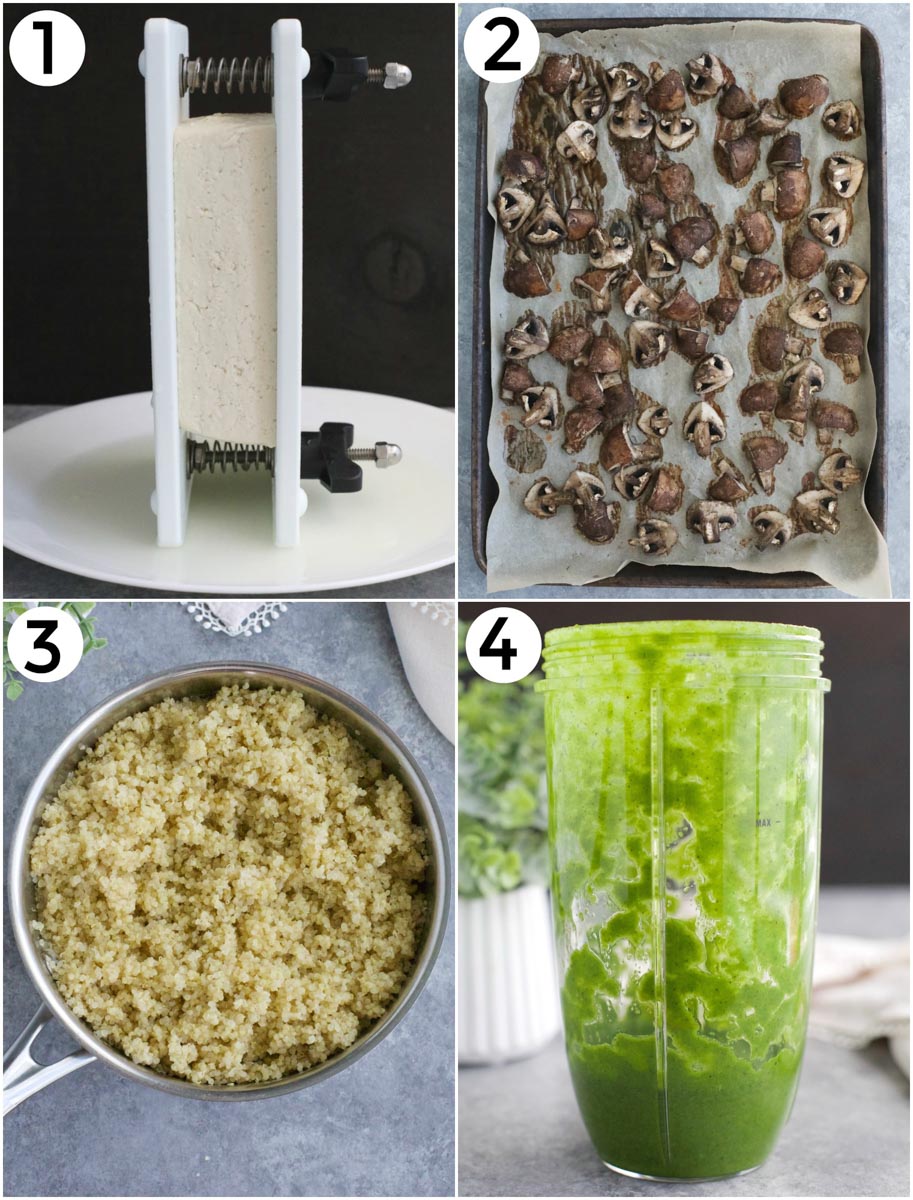 1

2

3

4

MAX