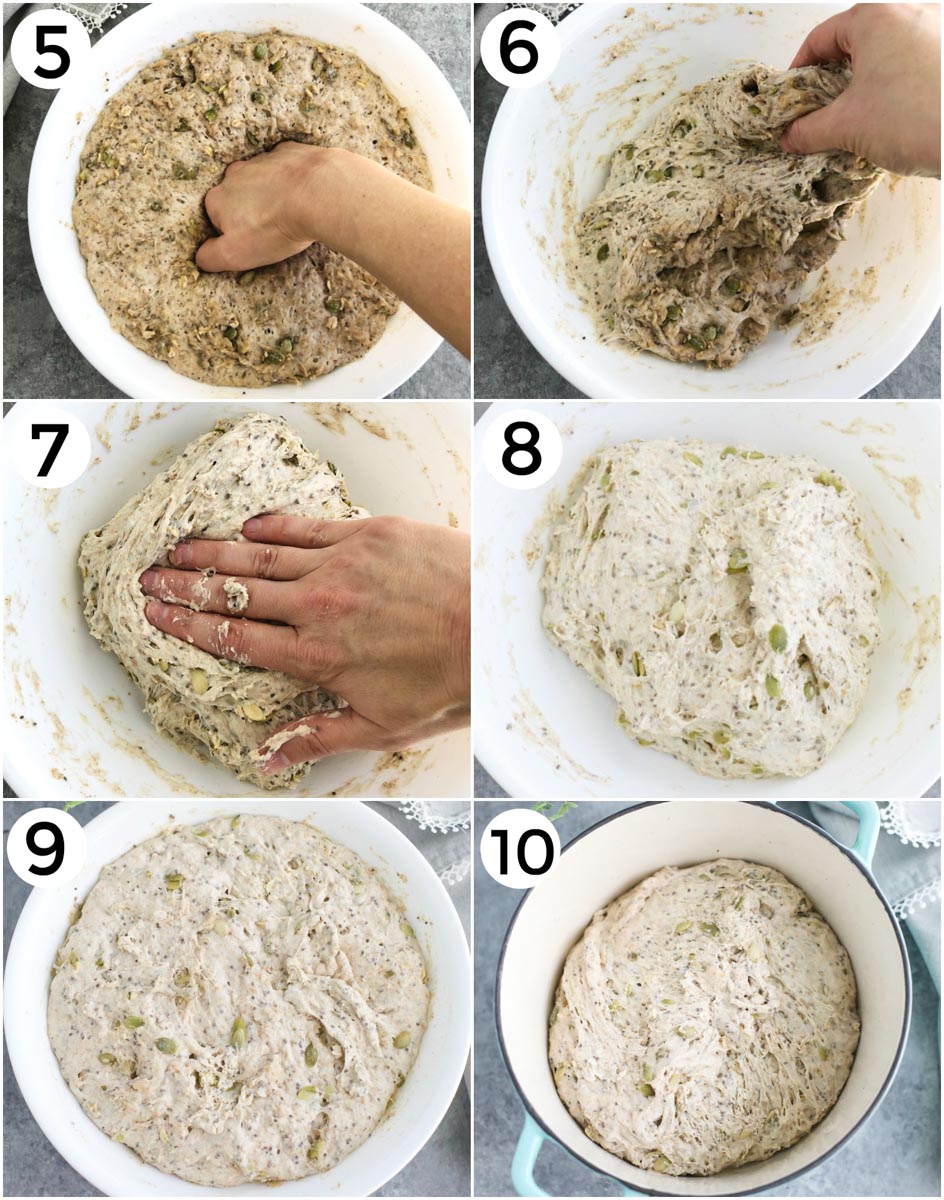 5

6

7

8

9

10